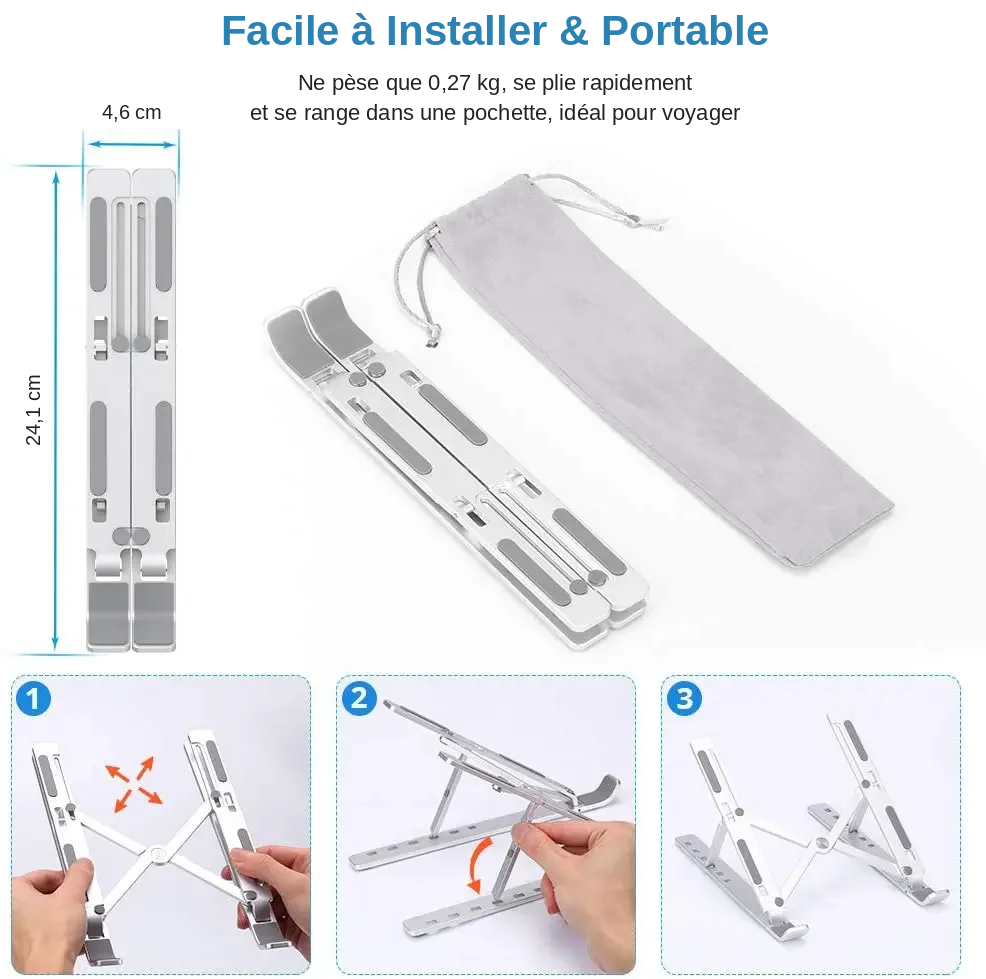 Facile à Installer & Portable

Ne pèse que 0,27 kg, se plie rapidement et se range dans une pochette, idéal pour voyager

4,6 cm

24,1 cm

1

2

3